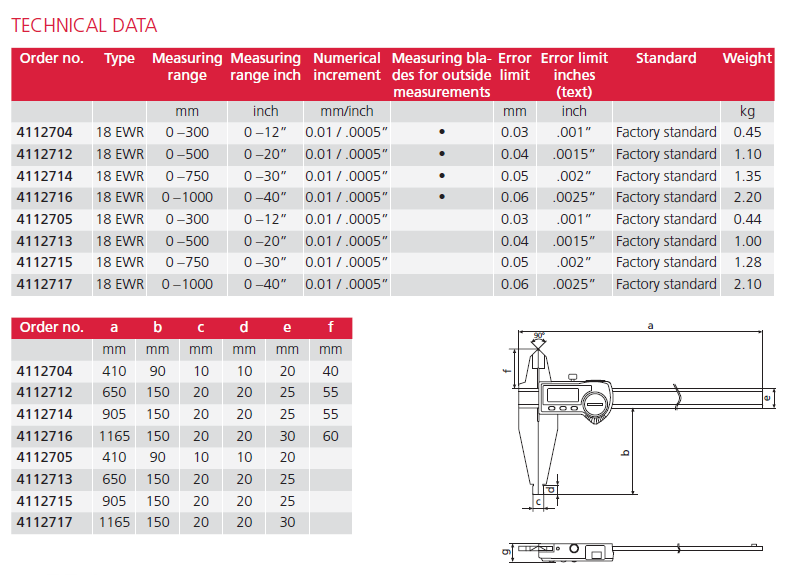 TECHNICAL DATA

| Order no. | Type | Measuring range | Measuring range inch | Numerical increment | Measuring blades for outside measurements | Error limit | Error limit inches (text) | Standard | Weight |
|---|---|---|---|---|---|---|---|---|---|
| | | mm | inch | mm/inch | | mm | inch | | kg |
| 4112704 | 18 EWR | 0 –300 | 0 –12″ | 0.01 / .0005″ | • | 0.03 | .001″ | Factory standard | 0.45 |
| 4112712 | 18 EWR | 0 –500 | 0 –20″ | 0.01 / .0005″ | • | 0.04 | .0015″ | Factory standard | 1.10 |
| 4112714 | 18 EWR | 0 –750 | 0 –30″ | 0.01 / .0005″ | • | 0.05 | .002″ | Factory standard | 1.35 |
| 4112716 | 18 EWR | 0 –1000 | 0 –40″ | 0.01 / .0005″ | • | 0.06 | .0025″ | Factory standard | 2.20 |
| 4112705 | 18 EWR | 0 –300 | 0 –12″ | 0.01 / .0005″ | | 0.03 | .001″ | Factory standard | 0.44 |
| 4112713 | 18 EWR | 0 –500 | 0 –20″ | 0.01 / .0005″ | | 0.04 | .0015″ | Factory standard | 1.00 |
| 4112715 | 18 EWR | 0 –750 | 0 –30″ | 0.01 / .0005″ | | 0.05 | .002″ | Factory standard | 1.28 |
| 4112717 | 18 EWR | 0 –1000 | 0 –40″ | 0.01 / .0005″ | | 0.06 | .0025″ | Factory standard | 2.10 |

| Order no. | a | b | c | d | e | f |
|---|---|---|---|---|---|---|
| | mm | mm | mm | mm | mm | mm |
| 4112704 | 410 | 90 | 10 | 10 | 20 | 40 |
| 4112712 | 650 | 150 | 20 | 20 | 25 | 55 |
| 4112714 | 905 | 150 | 20 | 20 | 25 | 55 |
| 4112716 | 1165 | 150 | 20 | 20 | 30 | 60 |
| 4112705 | 410 | 90 | 10 | 10 | 20 | |
| 4112713 | 650 | 150 | 20 | 20 | 25 | |
| 4112715 | 905 | 150 | 20 | 20 | 25 | |
| 4112717 | 1165 | 150 | 20 | 20 | 30 | |

90° a f e b d c g