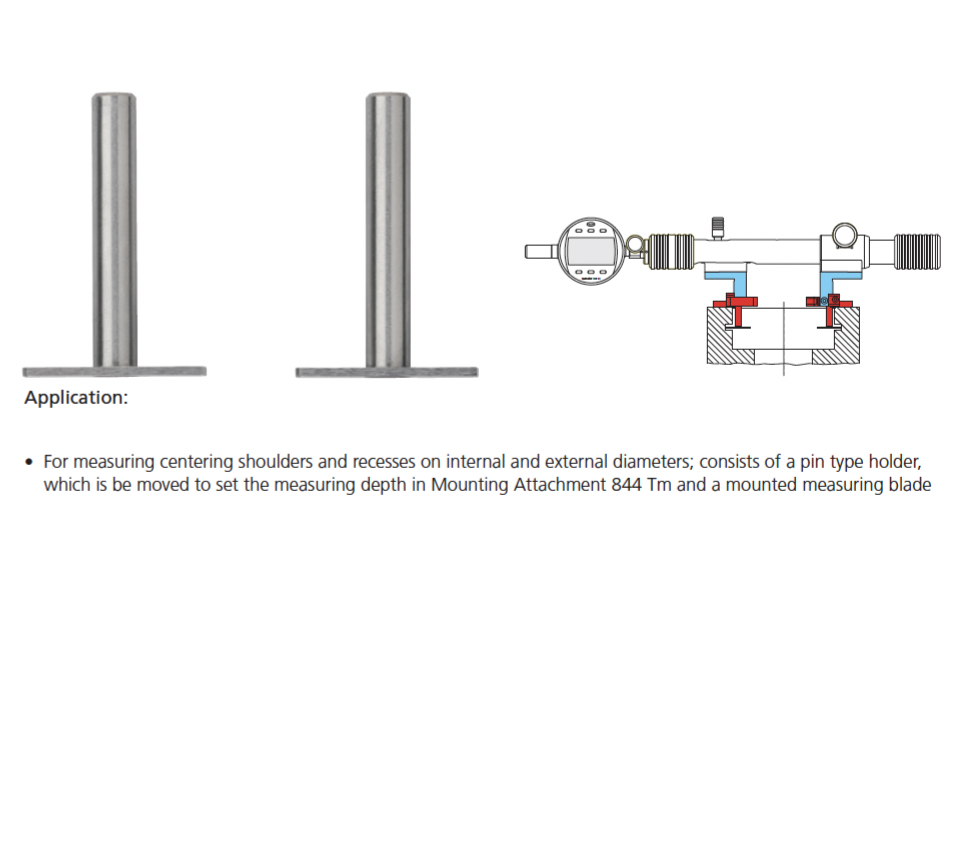 Application:

• For measuring centering shoulders and recesses on internal and external diameters; consists of a pin type holder, which is be moved to set the measuring depth in Mounting Attachment 844 Tm and a mounted measuring blade