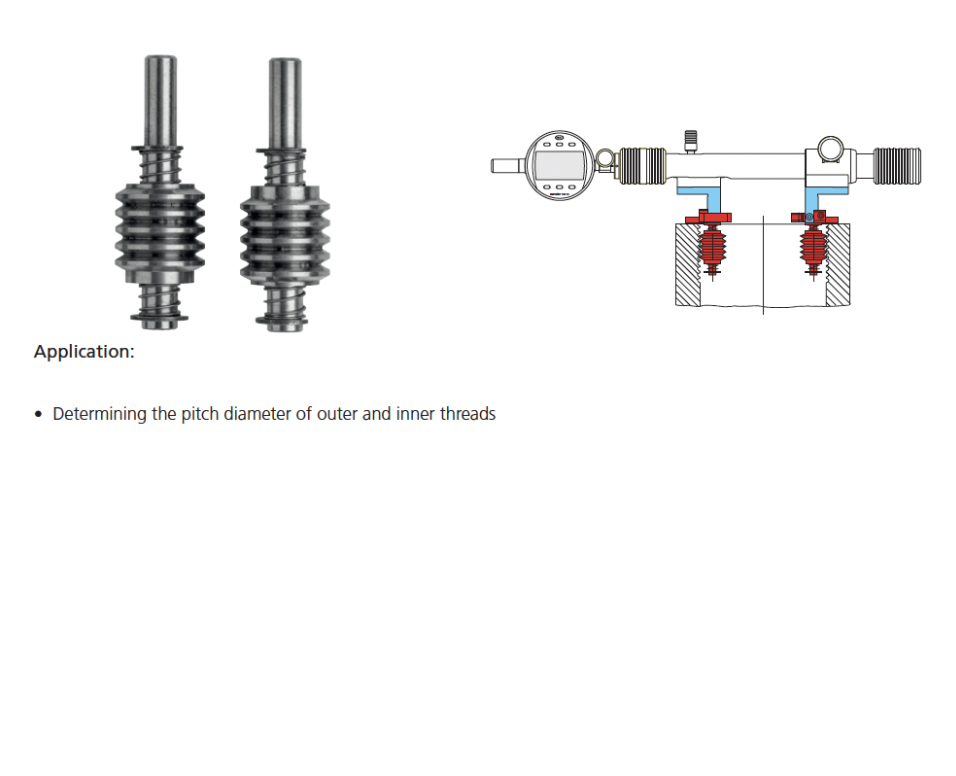 Application:

• Determining the pitch diameter of outer and inner threads