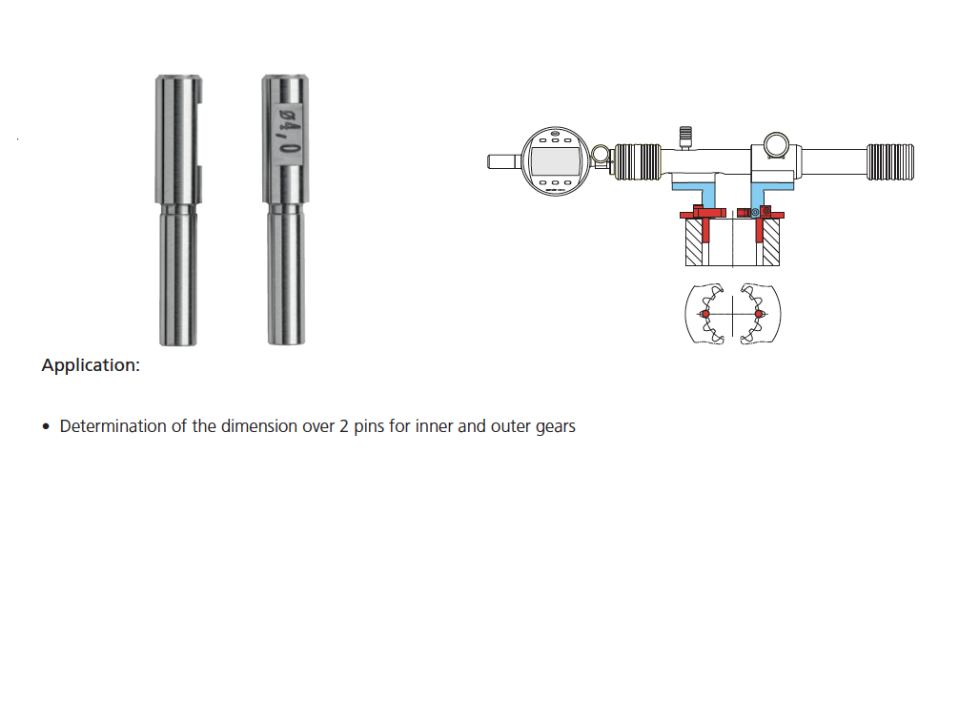 Ø4,0

Application:

• Determination of the dimension over 2 pins for inner and outer gears